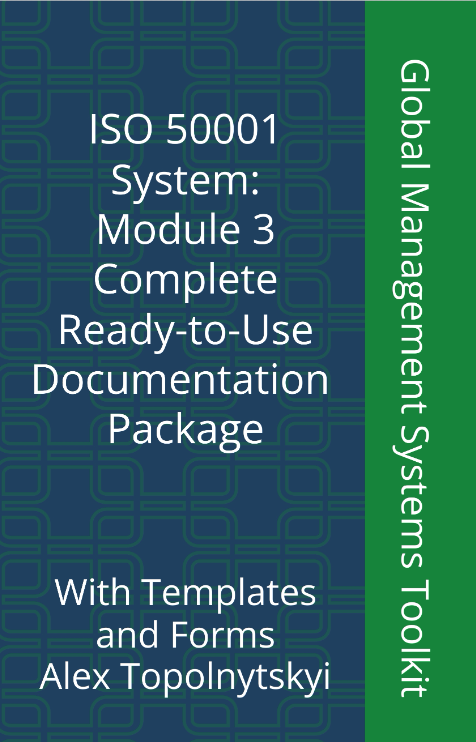 ISO 50001
System:
Module 3
Complete
Ready-to-Use
Documentation
Package

With Templates
and Forms
Alex Topolnytskyi

Global Management Systems Toolkit